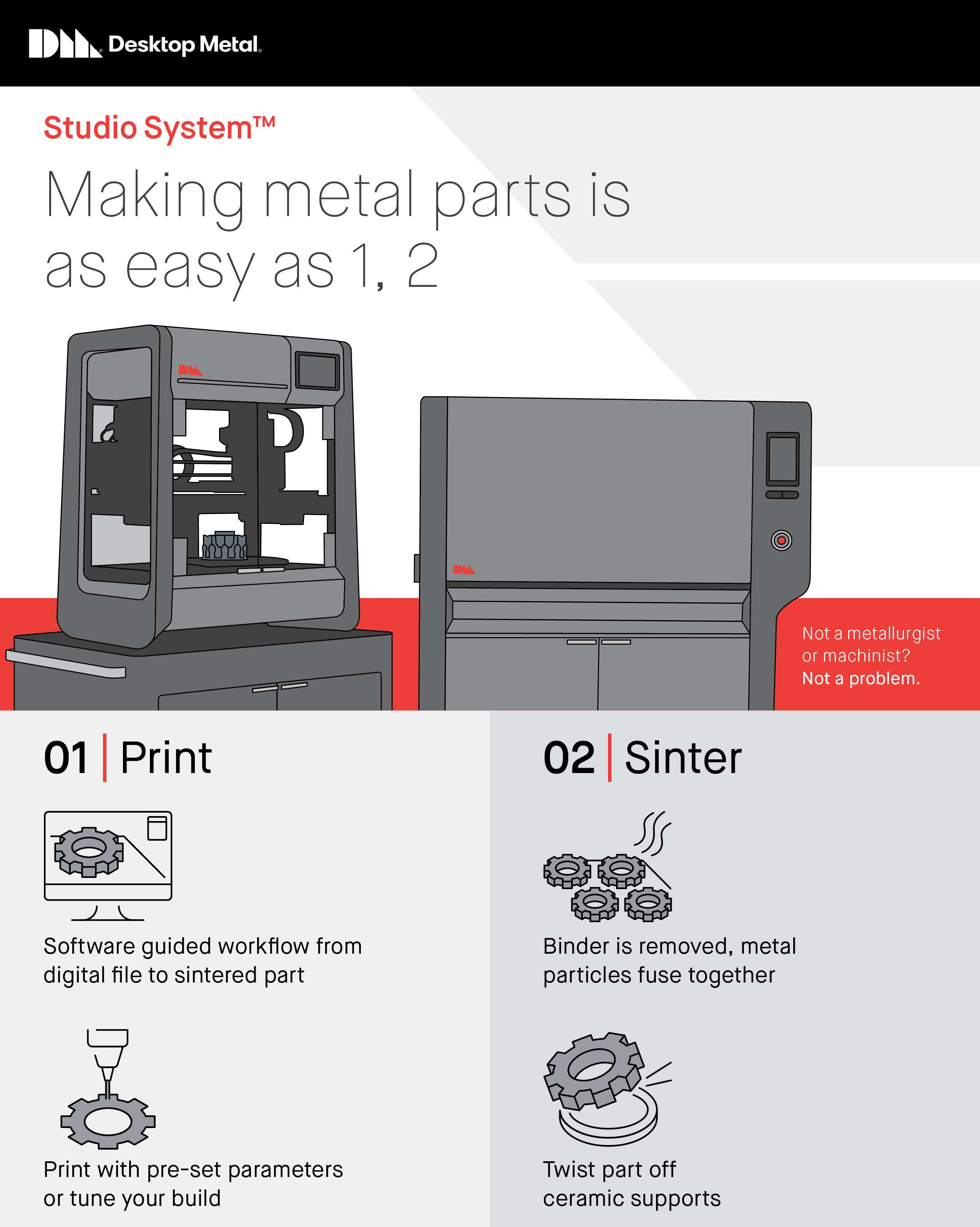 Desktop Metal.

Studio System™

Making metal parts is as easy as 1, 2

Not a metallurgist or machinist? Not a problem.

01 | Print

Software guided workflow from digital file to sintered part

Print with pre-set parameters or tune your build

02 | Sinter

Binder is removed, metal particles fuse together

Twist part off ceramic supports